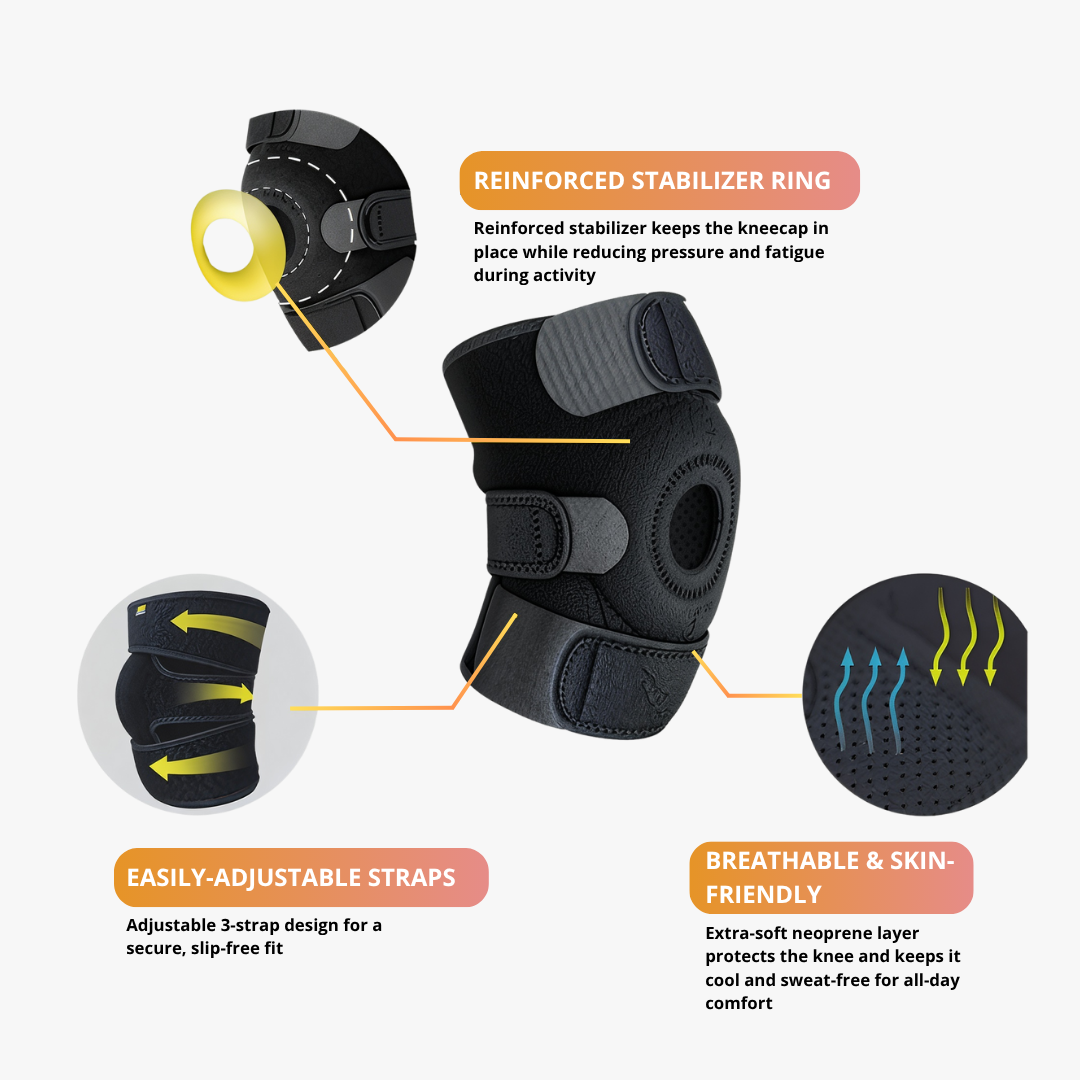 REINFORCED STABILIZER RING

Reinforced stabilizer keeps the kneecap in place while reducing pressure and fatigue during activity

EASILY-ADJUSTABLE STRAPS

Adjustable 3-strap design for a secure, slip-free fit

BREATHABLE & SKIN-FRIENDLY

Extra-soft neoprene layer protects the knee and keeps it cool and sweat-free for all-day comfort